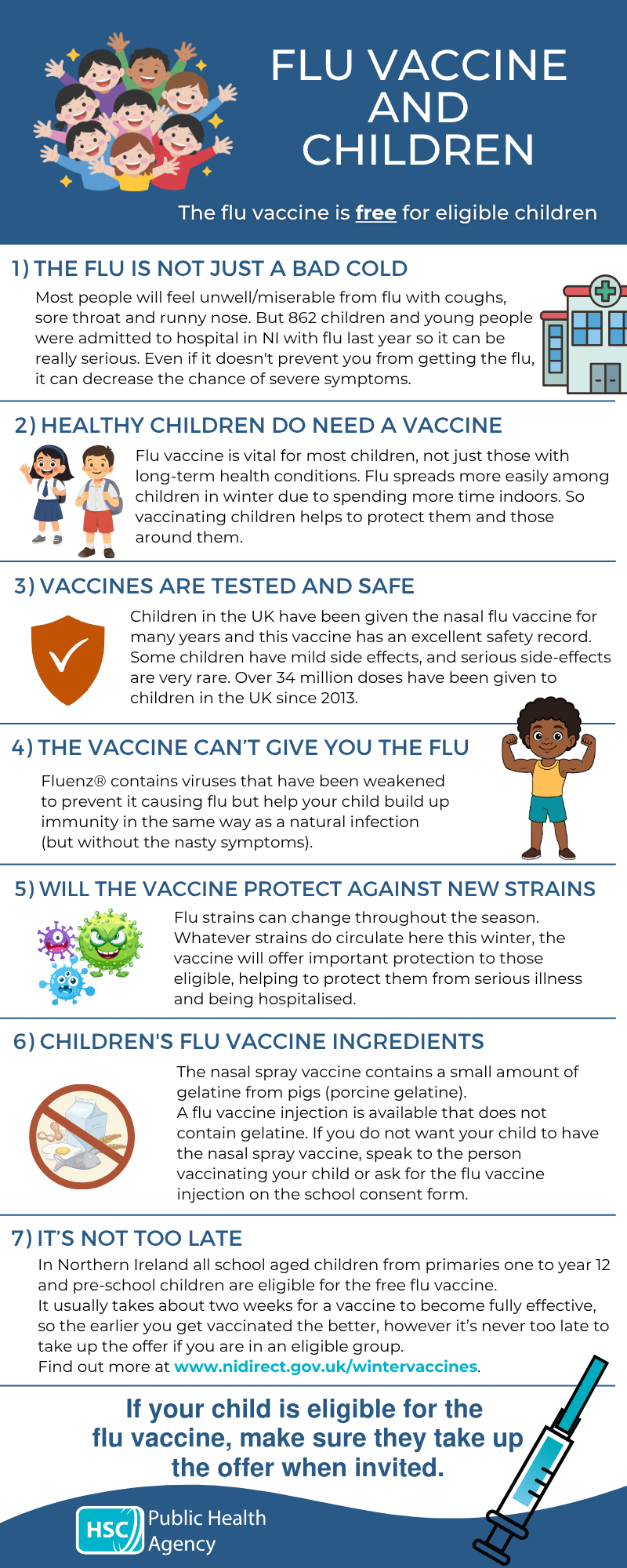 FLU VACCINE AND CHILDREN

The flu vaccine is free for eligible children

1) THE FLU IS NOT JUST A BAD COLD

Most people will feel unwell/miserable from flu with coughs, sore throat and runny nose. But 862 children and young people were admitted to hospital in NI with flu last year so it can be really serious. Even if it doesn't prevent you from getting the flu, it can decrease the chance of severe symptoms.

2) HEALTHY CHILDREN DO NEED A VACCINE

Flu vaccine is vital for most children, not just those with long-term health conditions. Flu spreads more easily among children in winter due to spending more time indoors. So vaccinating children helps to protect them and those around them.

3) VACCINES ARE TESTED AND SAFE

Children in the UK have been given the nasal flu vaccine for many years and this vaccine has an excellent safety record. Some children have mild side effects, and serious side-effects are very rare. Over 34 million doses have been given to children in the UK since 2013.

4) THE VACCINE CAN'T GIVE YOU THE FLU

Fluenz® contains viruses that have been weakened to prevent it causing flu but help your child build up immunity in the same way as a natural infection (but without the nasty symptoms).

5) WILL THE VACCINE PROTECT AGAINST NEW STRAINS

Flu strains can change throughout the season. Whatever strains do circulate here this winter, the vaccine will offer important protection to those eligible, helping to protect them from serious illness and being hospitalised.

6) CHILDREN'S FLU VACCINE INGREDIENTS

The nasal spray vaccine contains a small amount of gelatine from pigs (porcine gelatine).
A flu vaccine injection is available that does not contain gelatine. If you do not want your child to have the nasal spray vaccine, speak to the person vaccinating your child or ask for the flu vaccine injection on the school consent form.

7) IT'S NOT TOO LATE

In Northern Ireland all school aged children from primaries one to year 12 and pre-school children are eligible for the free flu vaccine.
It usually takes about two weeks for a vaccine to become fully effective, so the earlier you get vaccinated the better, however it's never too late to take up the offer if you are in an eligible group.
Find out more at www.nidirect.gov.uk/wintervaccines.

If your child is eligible for the flu vaccine, make sure they take up the offer when invited.

HSC Public Health Agency